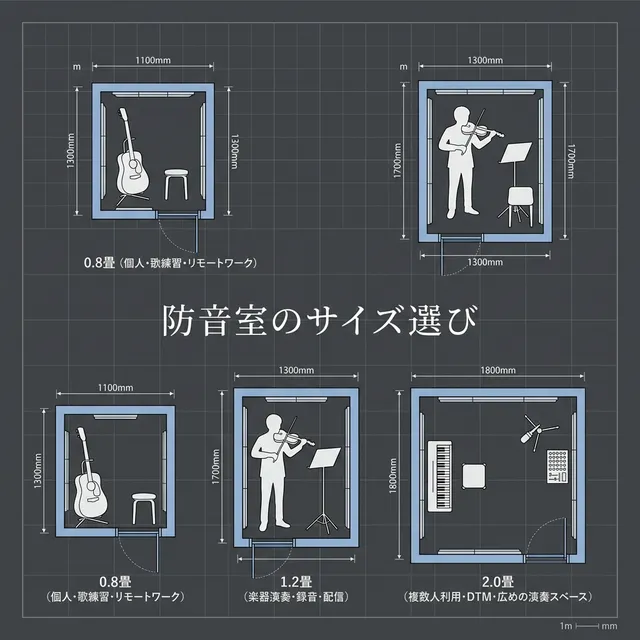 m
1100mm
1300mm
1300mm
0.8畳（個人・歌練習・リモートワーク）

m
1300mm
1700mm
1700mm
1300mm

防音室のサイズ選び

1100mm
1300mm
0.8畳
（個人・歌練習・リモートワーク）

1300mm
1700mm
1.2畳
（楽器演奏・録音・配信）

1800mm
1800mm
2.0畳
（複数人利用・DTM・広めの演奏スペース）

1m mm